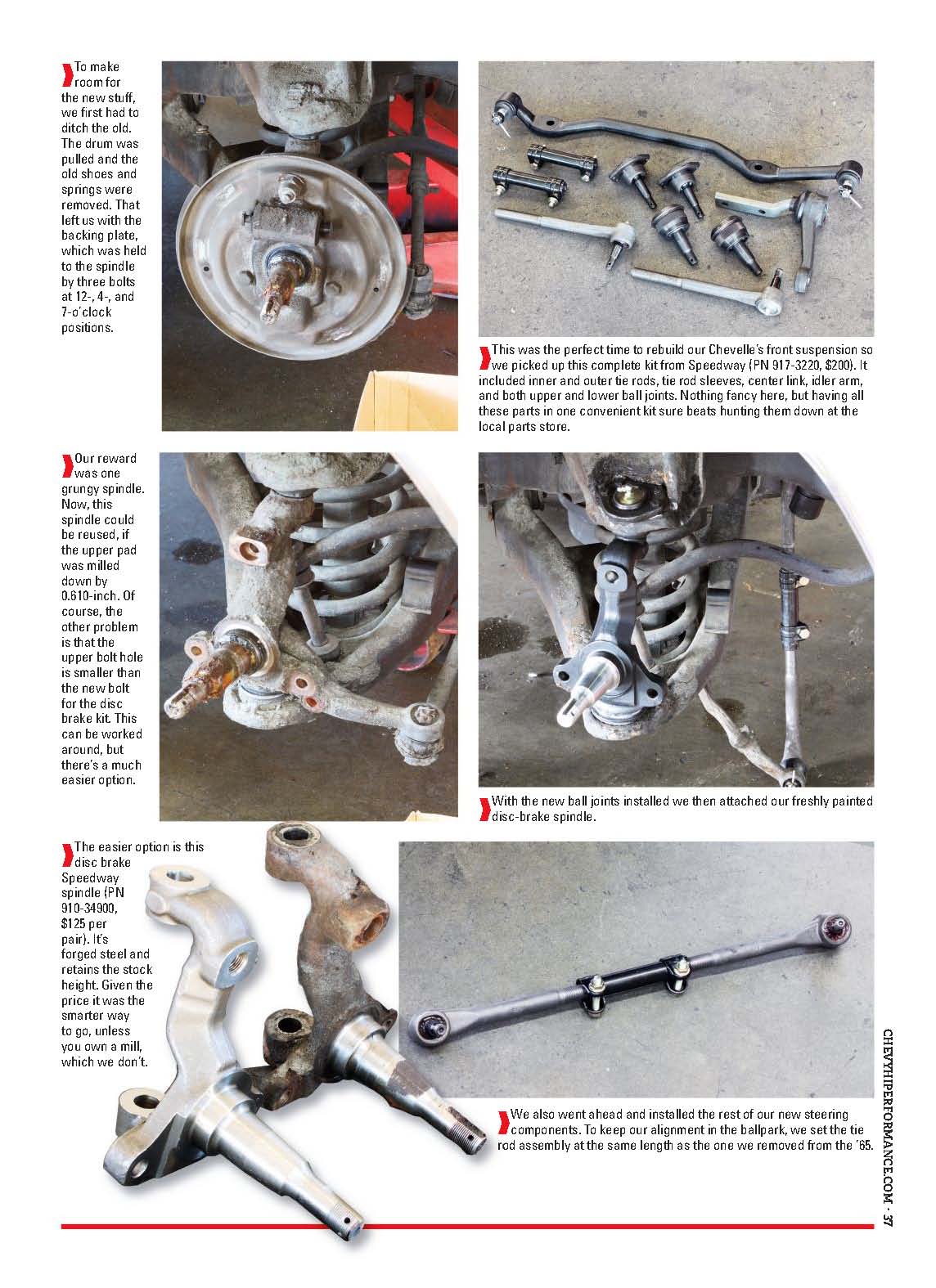 To make room for the new stuff, we first had to ditch the old. The drum was pulled and the old shoes and springs were removed. That left us with the backing plate, which was held to the spindle by three bolts at 12-, 4-, and 7-o'clock positions.

This was the perfect time to rebuild our Chevelle's front suspension so we picked up this complete kit from Speedway (PN 917-3220, $200). It included inner and outer tie rods, tie rod sleeves, center link, idler arm, and both upper and lower ball joints. Nothing fancy here, but having all these parts in one convenient kit sure beats hunting them down at the local parts store.

Our reward was one grungy spindle. Now, this spindle could be reused, if the upper pad was milled down by 0.610-inch. Of course, the other problem is that the upper bolt hole is smaller than the new bolt for the disc brake kit. This can be worked around, but there's a much easier option.

With the new ball joints installed we then attached our freshly painted disc-brake spindle.

The easier option is this disc brake Speedway spindle (PN 910-34900, $125 per pair). It's forged steel and retains the stock height. Given the price it was the smarter way to go, unless you own a mill, which we don't.

We also went ahead and installed the rest of our new steering components. To keep our alignment in the ballpark, we set the tie rod assembly at the same length as the one we removed from the '65.

CHEVYHIPERFORMANCE.COM · 37