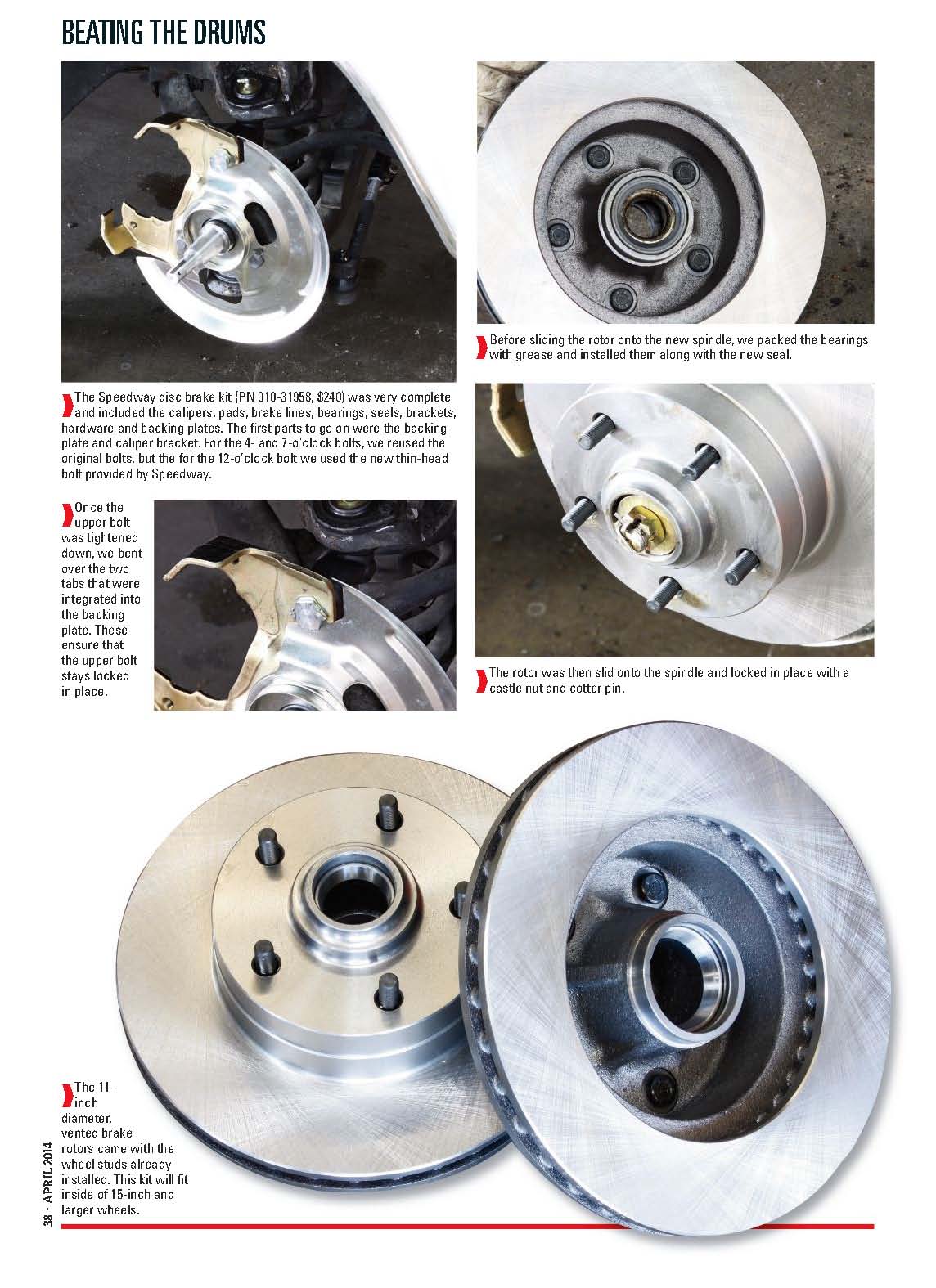 BEATING THE DRUMS

The Speedway disc brake kit (PN 910-31958, $240) was very complete and included the calipers, pads, brake lines, bearings, seals, brackets, hardware and backing plates. The first parts to go on were the backing plate and caliper bracket. For the 4- and 7-o'clock bolts, we reused the original bolts, but the for the 12-o'clock bolt we used the new thin-head bolt provided by Speedway.

Once the upper bolt was tightened down, we bent over the two tabs that were integrated into the backing plate. These ensure that the upper bolt stays locked in place.

Before sliding the rotor onto the new spindle, we packed the bearings with grease and installed them along with the new seal.

The rotor was then slid onto the spindle and locked in place with a castle nut and cotter pin.

The 11-inch diameter, vented brake rotors came with the wheel studs already installed. This kit will fit inside of 15-inch and larger wheels.

38 · APRIL 2014